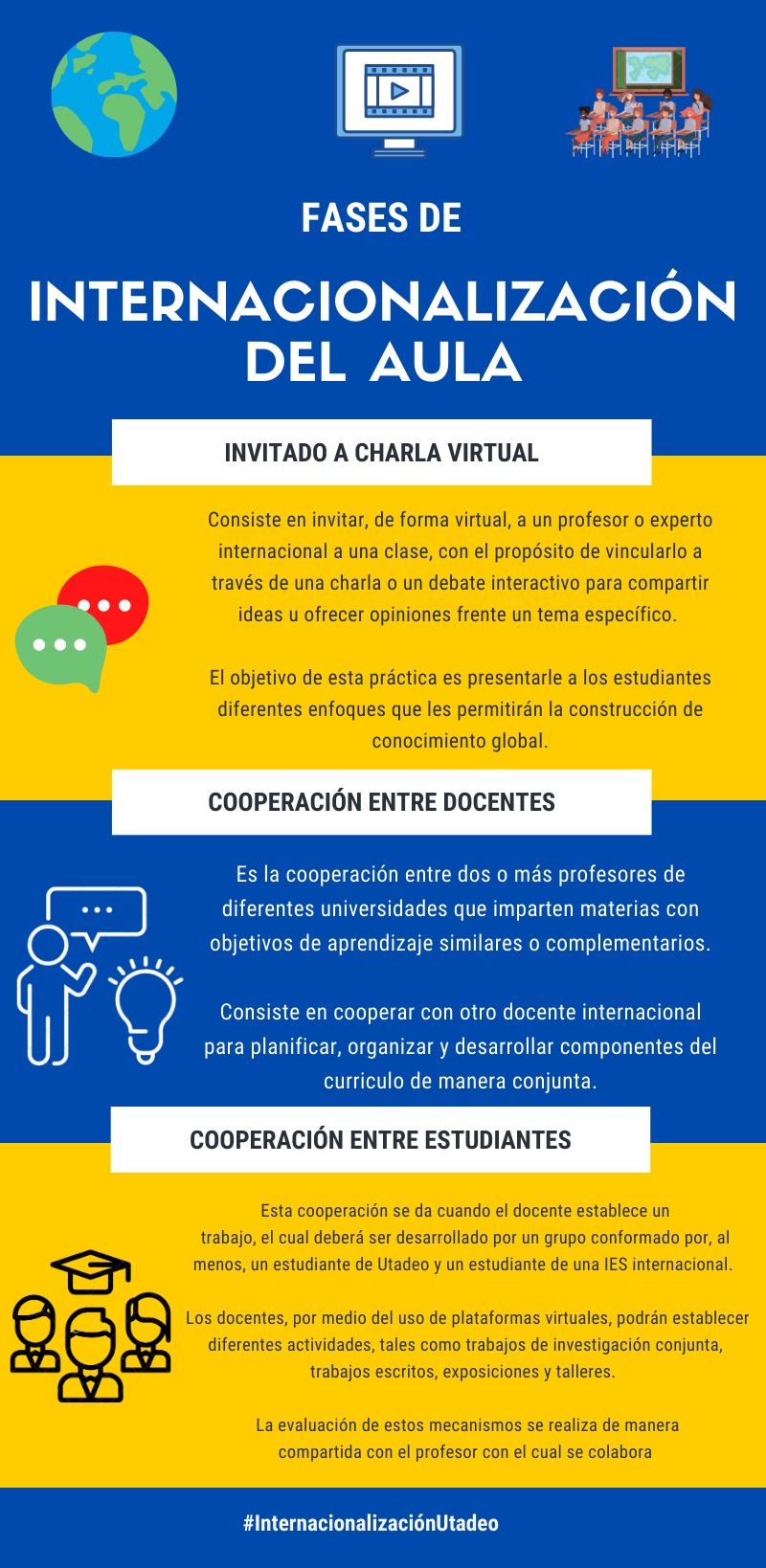 FASES DE

INTERNACIONALIZACIÓN DEL AULA

INVITADO A CHARLA VIRTUAL

Consiste en invitar, de forma virtual, a un profesor o experto internacional a una clase, con el propósito de vincularlo a través de una charla o un debate interactivo para compartir ideas u ofrecer opiniones frente un tema específico.

El objetivo de esta práctica es presentarle a los estudiantes diferentes enfoques que les permitirán la construcción de conocimiento global.

COOPERACIÓN ENTRE DOCENTES

Es la cooperación entre dos o más profesores de diferentes universidades que imparten materias con objetivos de aprendizaje similares o complementarios.

Consiste en cooperar con otro docente internacional para planificar, organizar y desarrollar componentes del curriculo de manera conjunta.

COOPERACIÓN ENTRE ESTUDIANTES

Esta cooperación se da cuando el docente establece un trabajo, el cual deberá ser desarrollado por un grupo conformado por, al menos, un estudiante de Utadeo y un estudiante de una IES internacional.

Los docentes, por medio del uso de plataformas virtuales, podrán establecer diferentes actividades, tales como trabajos de investigación conjunta, trabajos escritos, exposiciones y talleres.

La evaluación de estos mecanismos se realiza de manera compartida con el profesor con el cual se colabora

#InternacionalizaciónUtadeo