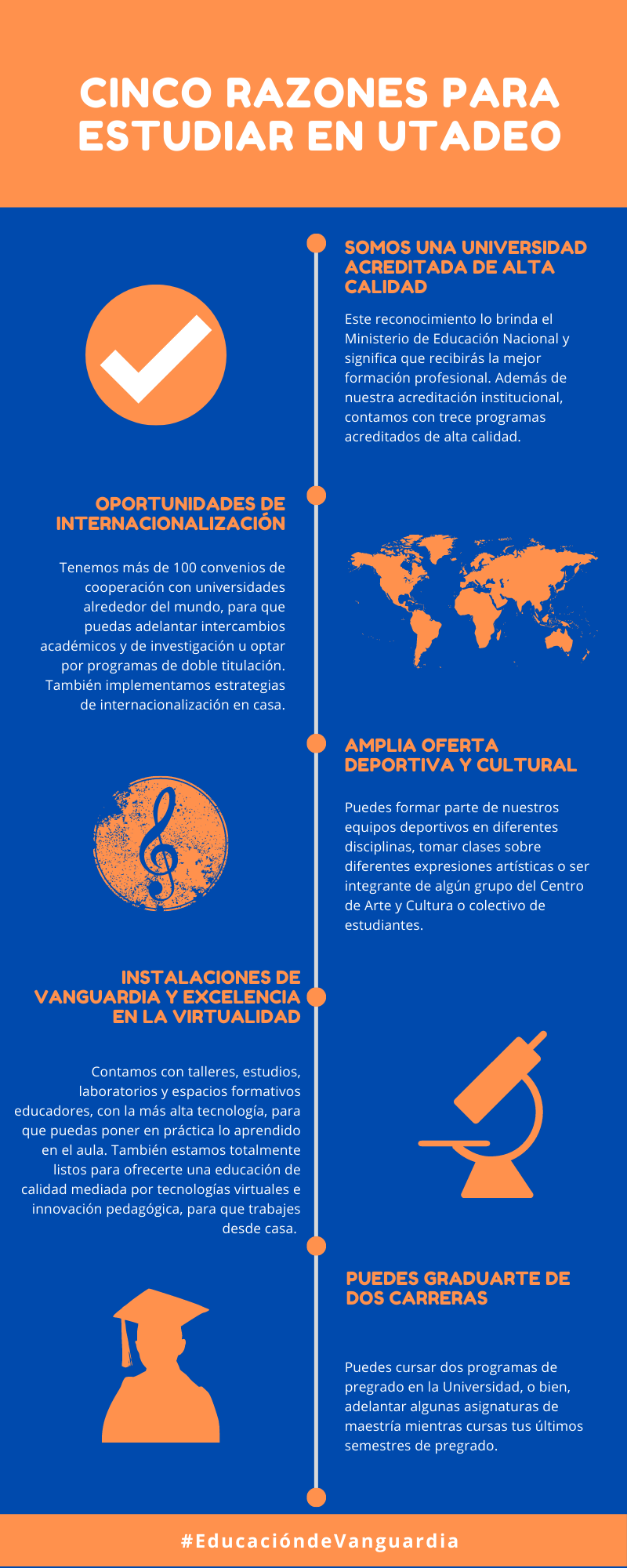 CINCO RAZONES PARA ESTUDIAR EN UTADEO

SOMOS UNA UNIVERSIDAD ACREDITADA DE ALTA CALIDAD

Este reconocimiento lo brinda el Ministerio de Educación Nacional y significa que recibirás la mejor formación profesional. Además de nuestra acreditación institucional, contamos con trece programas acreditados de alta calidad.

OPORTUNIDADES DE INTERNACIONALIZACIÓN

Tenemos más de 100 convenios de cooperación con universidades alrededor del mundo, para que puedas adelantar intercambios académicos y de investigación u optar por programas de doble titulación. También implementamos estrategias de internacionalización en casa.

AMPLIA OFERTA DEPORTIVA Y CULTURAL

Puedes formar parte de nuestros equipos deportivos en diferentes disciplinas, tomar clases sobre diferentes expresiones artísticas o ser integrante de algún grupo del Centro de Arte y Cultura o colectivo de estudiantes.

INSTALACIONES DE VANGUARDIA Y EXCELENCIA EN LA VIRTUALIDAD

Contamos con talleres, estudios, laboratorios y espacios formativos educadores, con la más alta tecnología, para que puedas poner en práctica lo aprendido en el aula. También estamos totalmente listos para ofrecerte una educación de calidad mediada por tecnologías virtuales e innovación pedagógica, para que trabajes desde casa.

PUEDES GRADUARTE DE DOS CARRERAS

Puedes cursar dos programas de pregrado en la Universidad, o bien, adelantar algunas asignaturas de maestría mientras cursas tus últimos semestres de pregrado.

#EducacióndeVanguardia